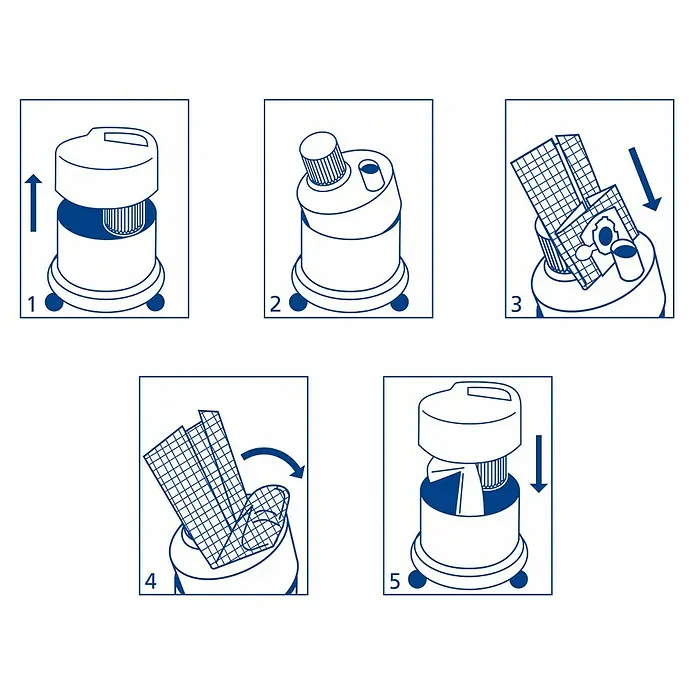 1

2

3

4

5