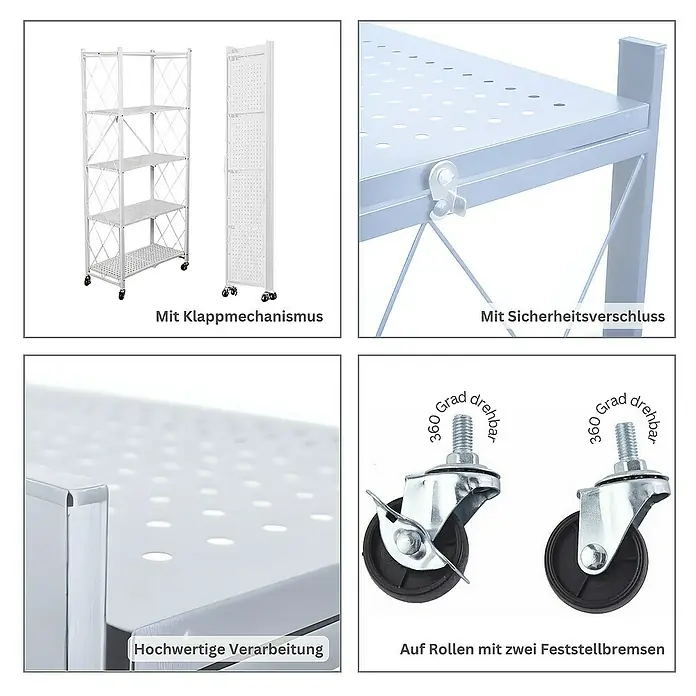 Mit Klappmechanismus

Mit Sicherheitsverschluss

Hochwertige Verarbeitung

360 Grad drehbar

360 Grad drehbar

Auf Rollen mit zwei Feststellbremsen