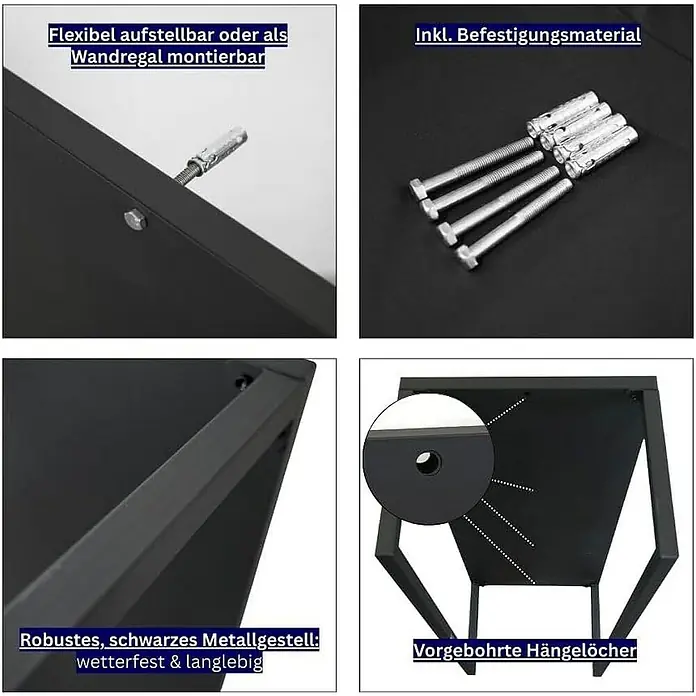 Flexibel aufstellbar oder als Wandregal montierbar

Inkl. Befestigungsmaterial

Robustes, schwarzes Metallgestell: wetterfest & langlebig

Vorgebohrte Hängelöcher