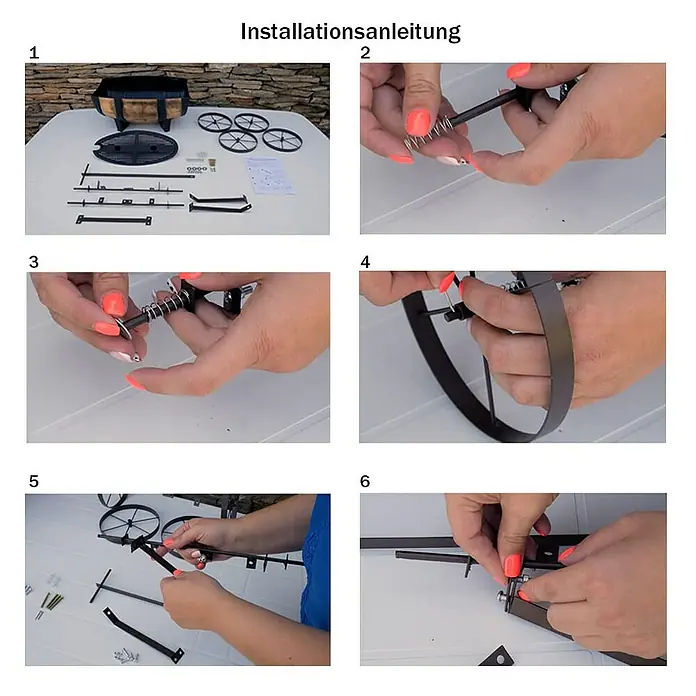 Installationsanleitung

1

2

3

4

5

6