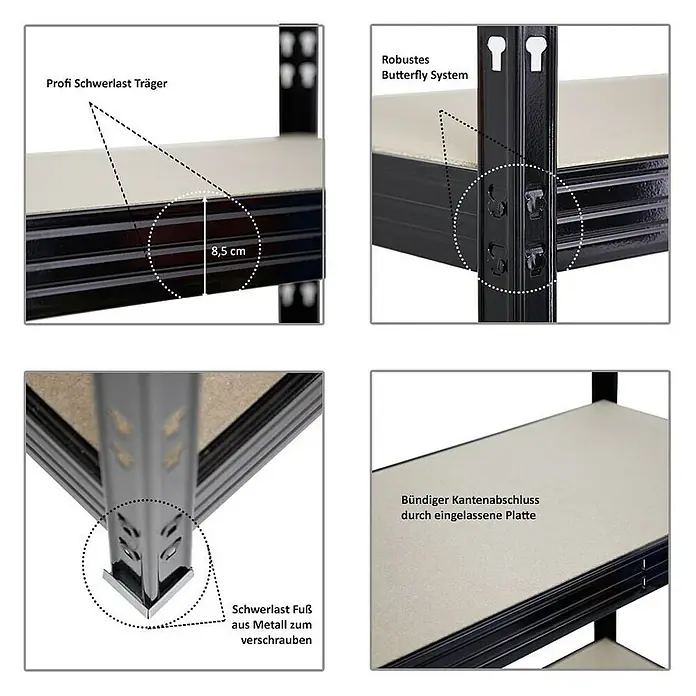 Profi Schwerlast Träger

8,5 cm

Robustes
Butterfly System

Schwerlast Fuß
aus Metall zum
verschrauben

Bündiger Kantenabschluss
durch eingelassene Platte