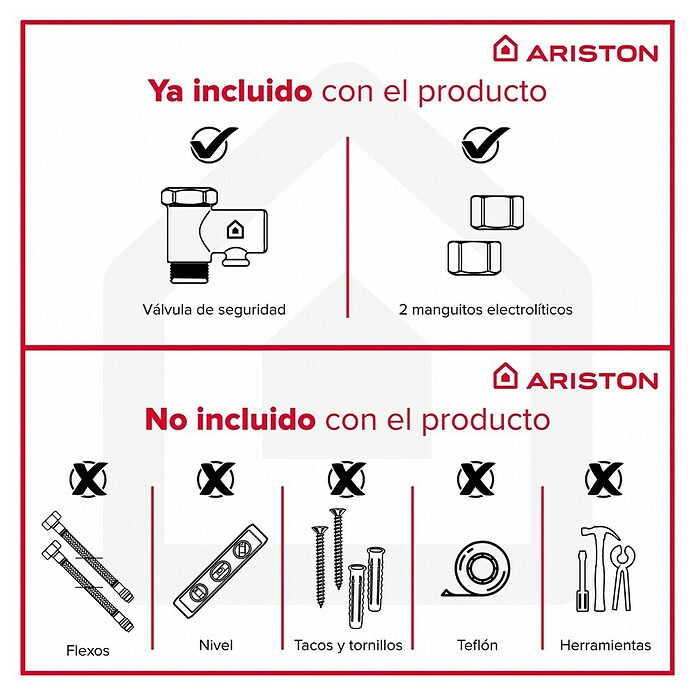 ARISTON

Ya incluido con el producto

Válvula de seguridad

2 manguitos electrolíticos

ARISTON

No incluido con el producto

Flexos

Nivel

Tacos y tornillos

Teflón

Herramientas