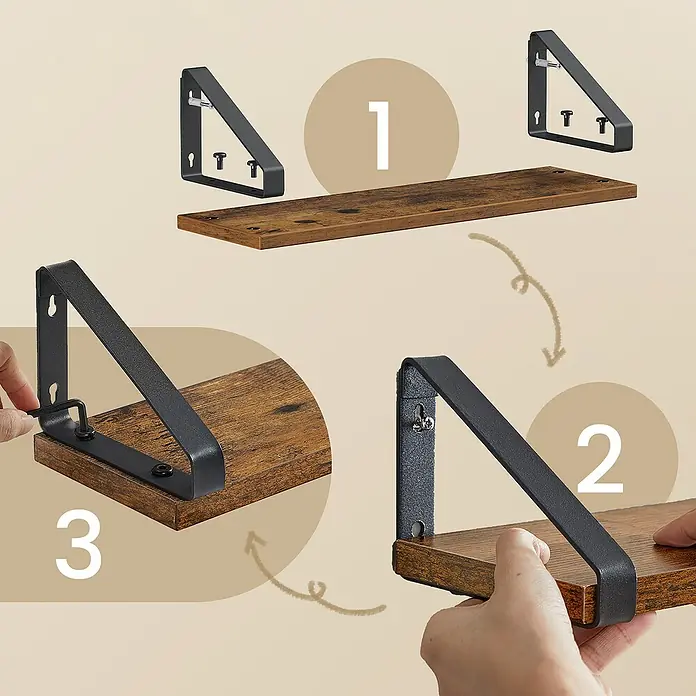 1

2

3