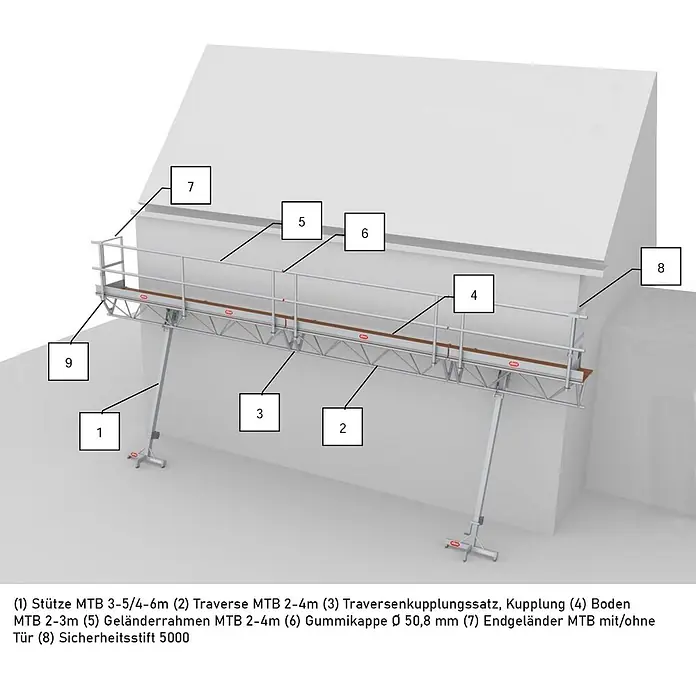 7
5
6
8
4
9
3
2
1

(1) Stütze MTB 3-5/4-6m (2) Traverse MTB 2-4m (3) Traversenkupplungssatz, Kupplung (4) Boden MTB 2-3m (5) Geländerrahmen MTB 2-4m (6) Gummikappe Ø 50,8 mm (7) Endgeländer MTB mit/ohne Tür (8) Sicherheitsstift 5000