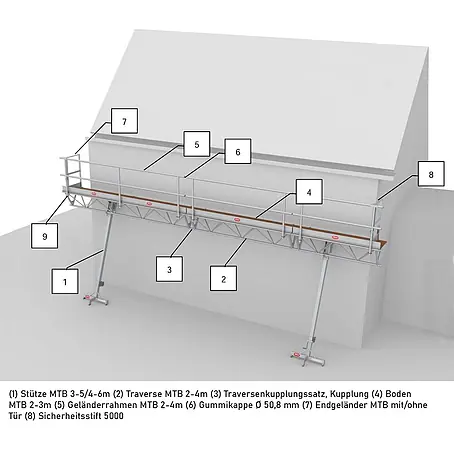 7

5

6

8

4

9

3

2

1

(1) Stütze MTB 3-5/4-6m (2) Traverse MTB 2-4m (3) Traversenkupplungssatz, Kupplung (4) Boden MTB 2-3m (5) Geländerrahmen MTB 2-4m (6) Gummikappe Ø 50,8 mm (7) Endgeländer MTB mit/ohne Tür (8) Sicherheitsstift 5000