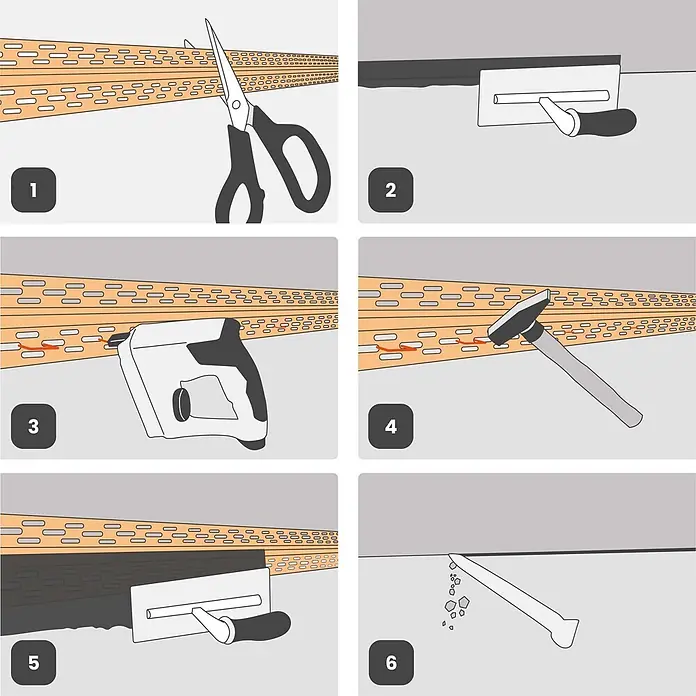 1

2

3

4

5

6