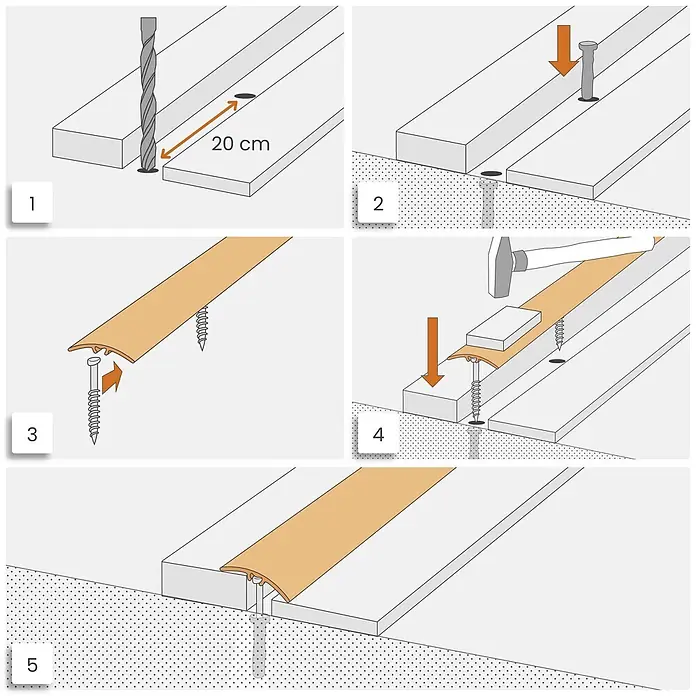 20 cm
1
2
3
4
5