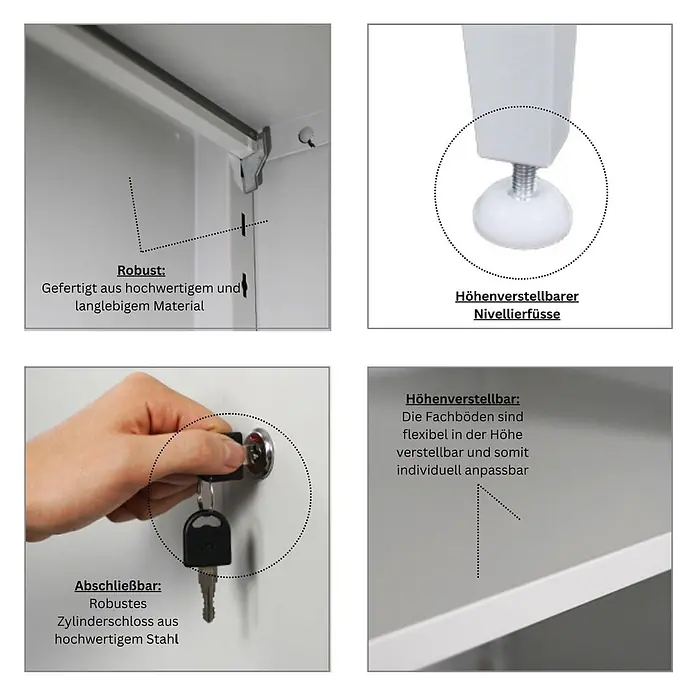 Robust:
Gefertigt aus hochwertigem und langlebigem Material

Höhenverstellbarer Nivellierfüsse

Abschließbar:
Robustes Zylinderschloss aus hochwertigem Stahl

Höhenverstellbar:
Die Fachböden sind flexibel in der Höhe verstellbar und somit individuell anpassbar