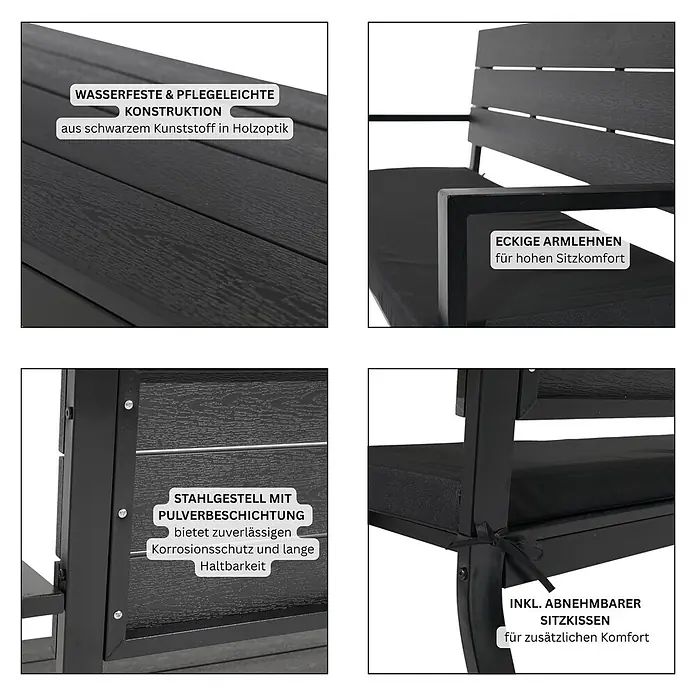 WASSERFESTE & PFLEGELEICHTE KONSTRUKTION
aus schwarzem Kunststoff in Holzoptik

ECKIGE ARMLEHNEN
für hohen Sitzkomfort

STAHLGESTELL MIT PULVERBESCHICHTUNG
bietet zuverlässigen Korrosionsschutz und lange Haltbarkeit

INKL. ABNEHMBARER SITZKISSEN
für zusätzlichen Komfort