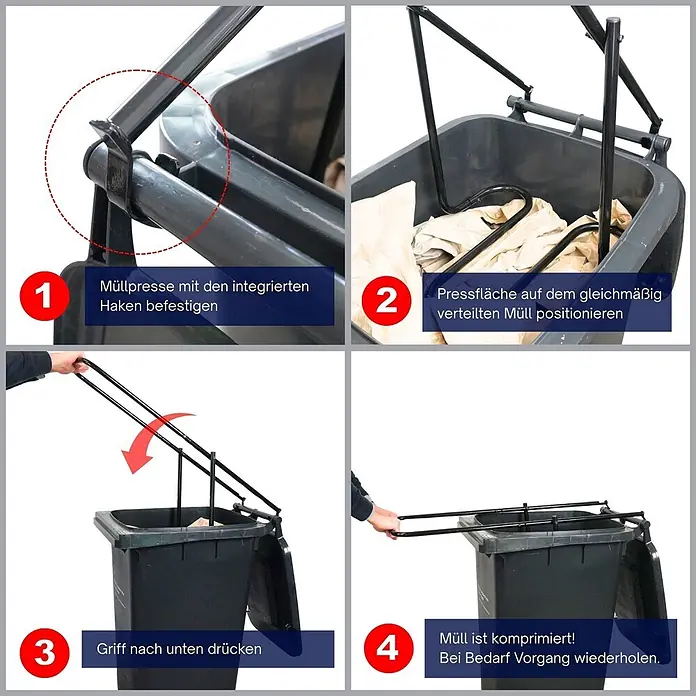 1
Müllpresse mit den integrierten Haken befestigen

2
Pressfläche auf dem gleichmäßig verteilten Müll positionieren

3
Griff nach unten drücken

4
Müll ist komprimiert!
Bei Bedarf Vorgang wiederholen.