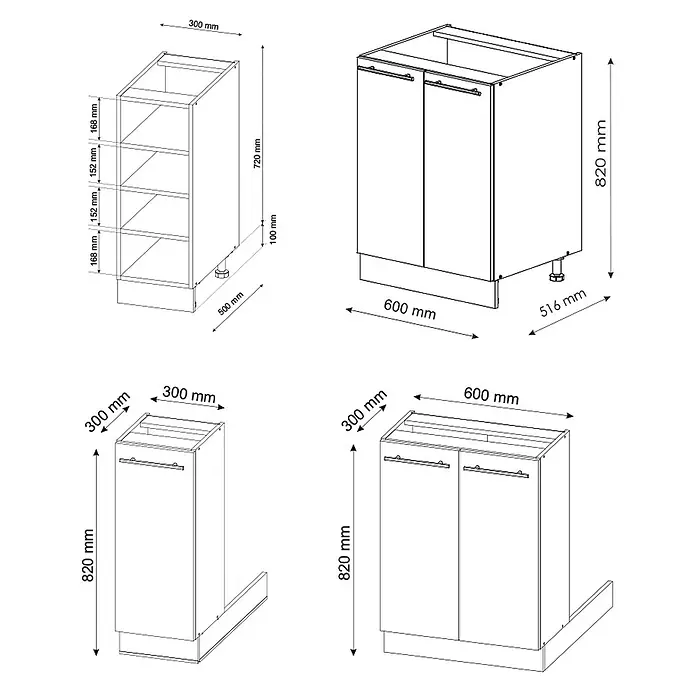 300 mm
168 mm
152 mm
152 mm
168 mm
720 mm
100 mm
500 mm

820 mm
600 mm
516 mm

300 mm
300 mm
820 mm

300 mm
600 mm
820 mm