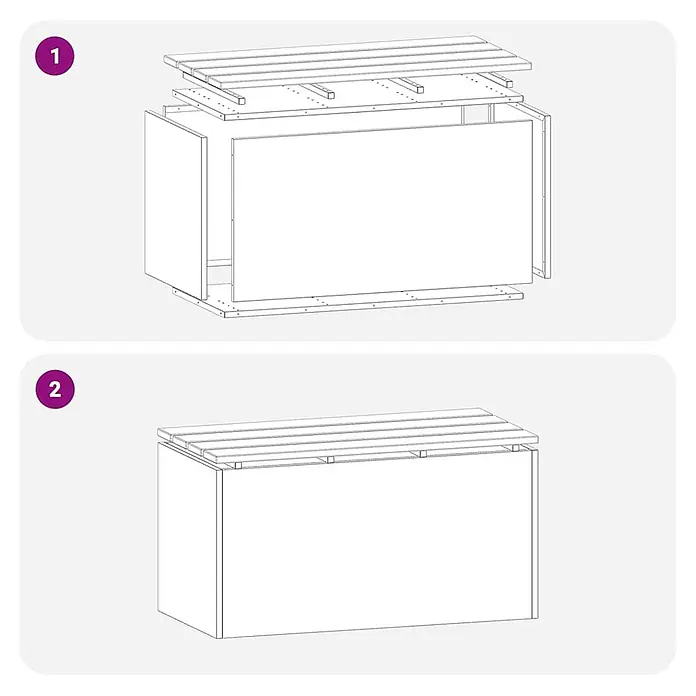 1

2