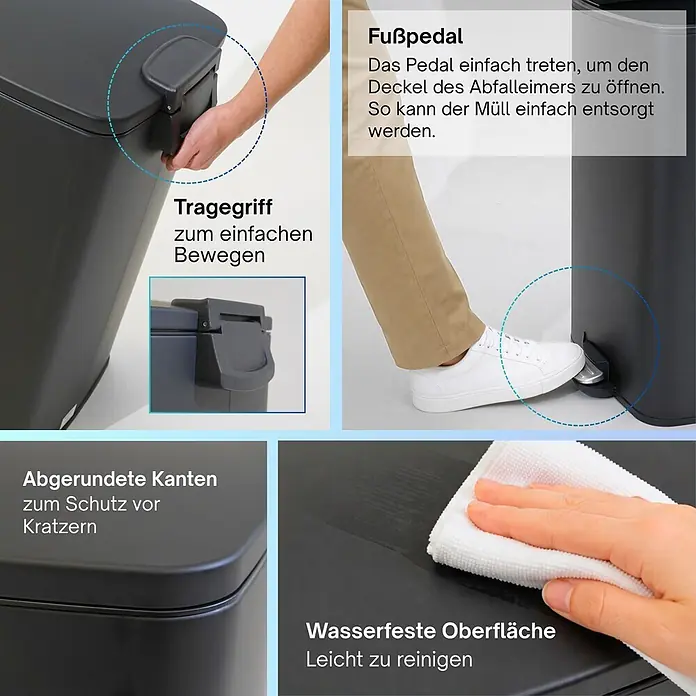 Tragegriff
zum einfachen Bewegen

Fußpedal
Das Pedal einfach treten, um den Deckel des Abfalleimers zu öffnen. So kann der Müll einfach entsorgt werden.

Abgerundete Kanten
zum Schutz vor Kratzern

Wasserfeste Oberfläche
Leicht zu reinigen