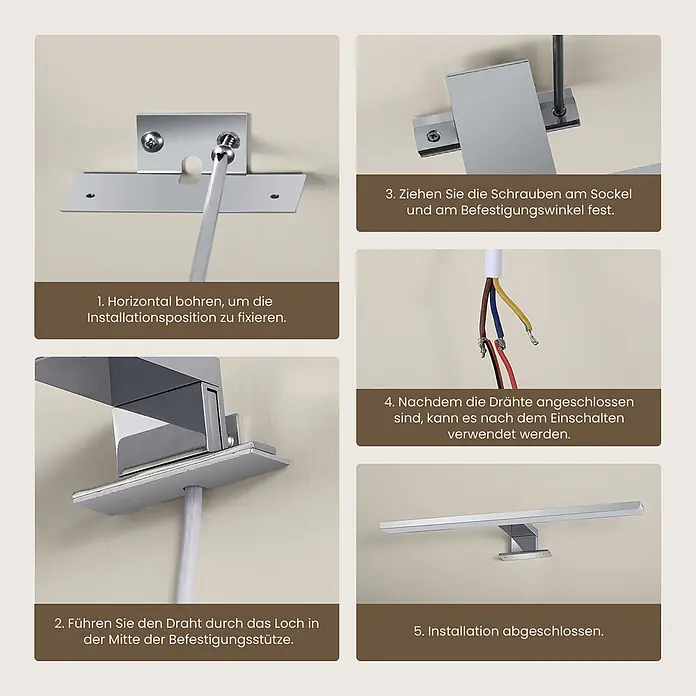 1. Horizontal bohren, um die Installationsposition zu fixieren.

2. Führen Sie den Draht durch das Loch in der Mitte der Befestigungsstütze.

3. Ziehen Sie die Schrauben am Sockel und am Befestigungswinkel fest.

4. Nachdem die Drähte angeschlossen sind, kann es nach dem Einschalten verwendet werden.

5. Installation abgeschlossen.