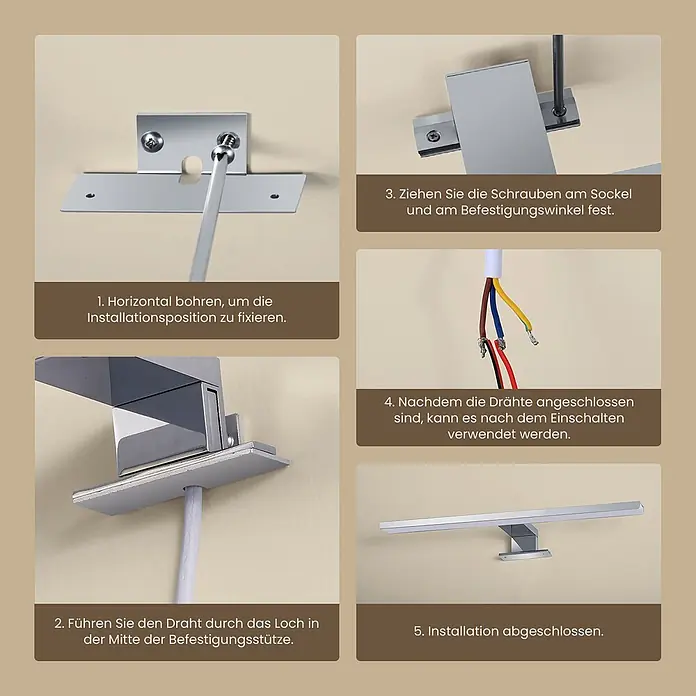 1. Horizontal bohren, um die Installationsposition zu fixieren.

2. Führen Sie den Draht durch das Loch in der Mitte der Befestigungsstütze.

3. Ziehen Sie die Schrauben am Sockel und am Befestigungswinkel fest.

4. Nachdem die Drähte angeschlossen sind, kann es nach dem Einschalten verwendet werden.

5. Installation abgeschlossen.