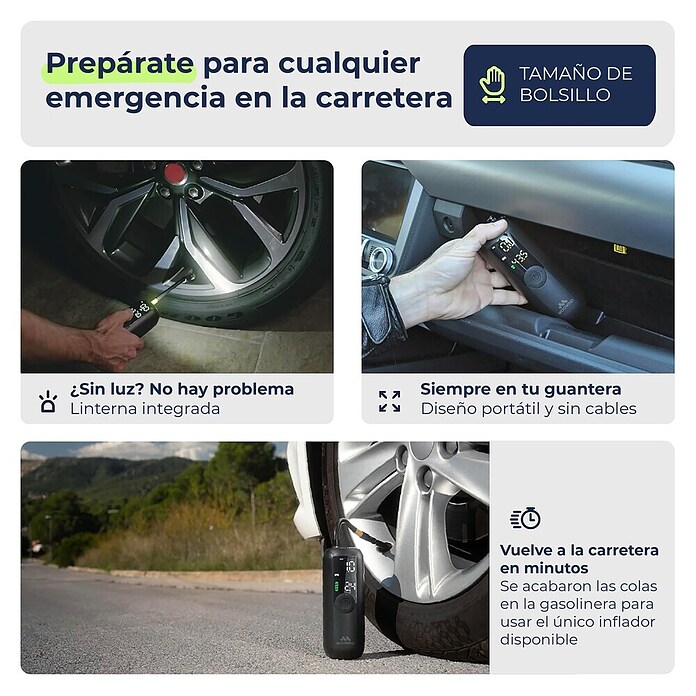 Prepárate para cualquier emergencia en la carretera

TAMAÑO DE BOLSILLO

¿Sin luz? No hay problema
Linterna integrada

Siempre en tu guantera
Diseño portátil y sin cables

Vuelve a la carretera en minutos
Se acabaron las colas en la gasolinera para usar el único inflador disponible