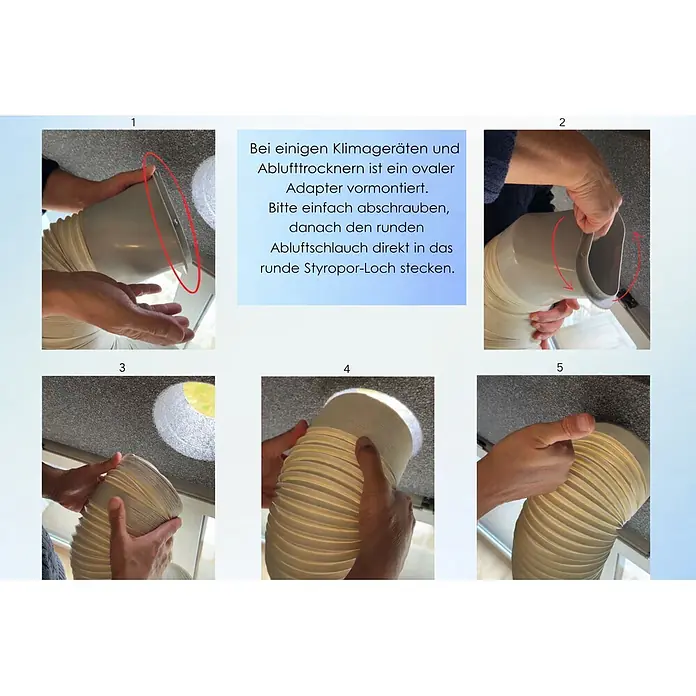 1

Bei einigen Klimageräten und Ablufttrocknern ist ein ovaler Adapter vormontiert. Bitte einfach abschrauben, danach den runden Abluftschlauch direkt in das runde Styropor-Loch stecken.

2

3

4

5