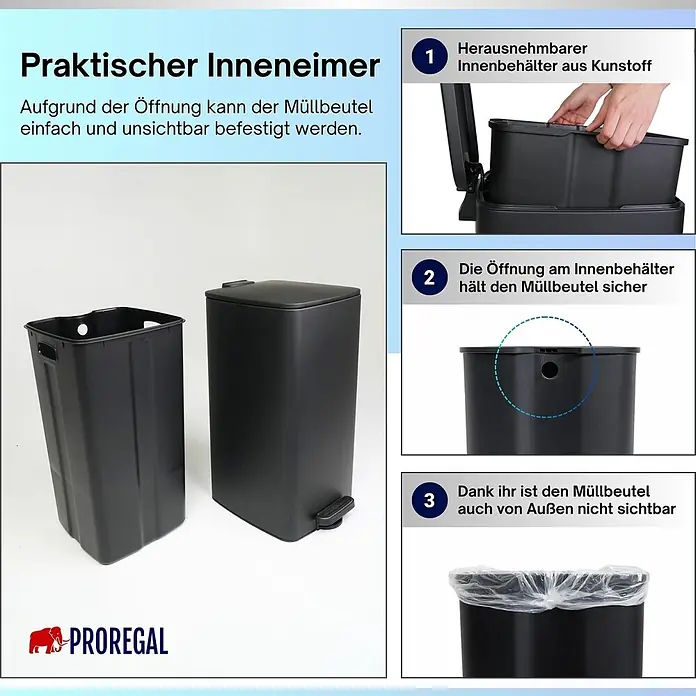 Praktischer Inneneimer

Aufgrund der Öffnung kann der Müllbeutel einfach und unsichtbar befestigt werden.

PROREGAL

1 Herausnehmbarer Innenbehälter aus Kunstoff

2 Die Öffnung am Innenbehälter hält den Müllbeutel sicher

3 Dank ihr ist den Müllbeutel auch von Außen nicht sichtbar