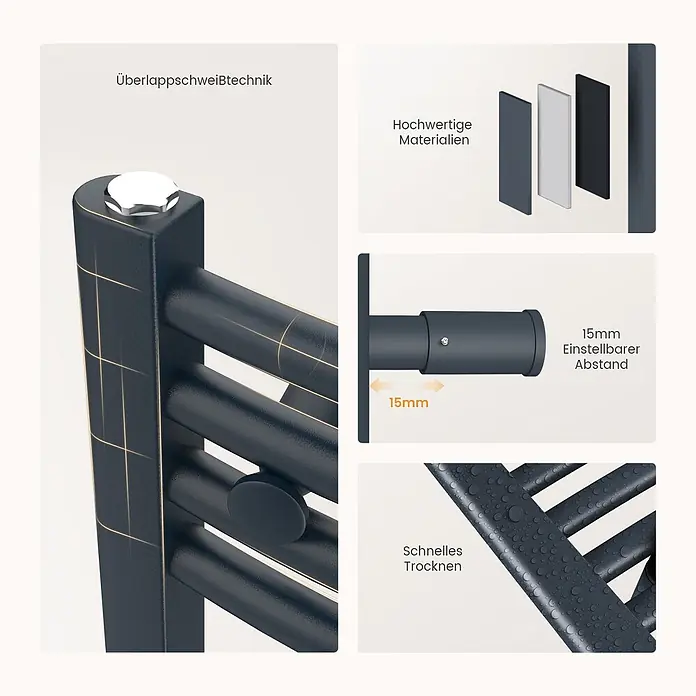 ÜberlappschweiBtechnik

Hochwertige Materialien

15mm Einstellbarer Abstand

15mm

Schnelles Trocknen