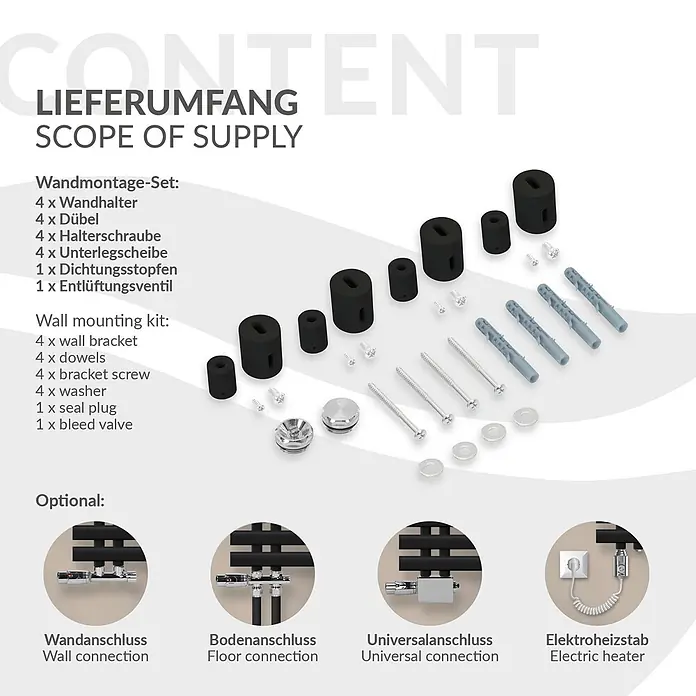 CONTENT

LIEFERUMFANG
SCOPE OF SUPPLY

Wandmontage-Set:
4 x Wandhalter
4 x Dübel
4 x Halterschraube
4 x Unterlegscheibe
1 x Dichtungsstopfen
1 x Entlüftungsventil

Wall mounting kit:
4 x wall bracket
4 x dowels
4 x bracket screw
4 x washer
1 x seal plug
1 x bleed valve

Optional:

Wandanschluss
Wall connection

Bodenanschluss
Floor connection

Universalanschluss
Universal connection

Elektroheizstab
Electric heater