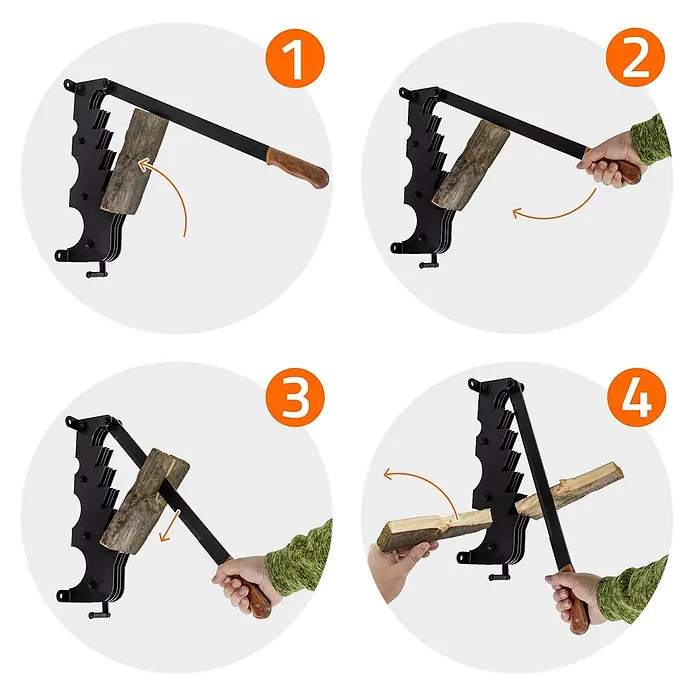 1

2

3

4