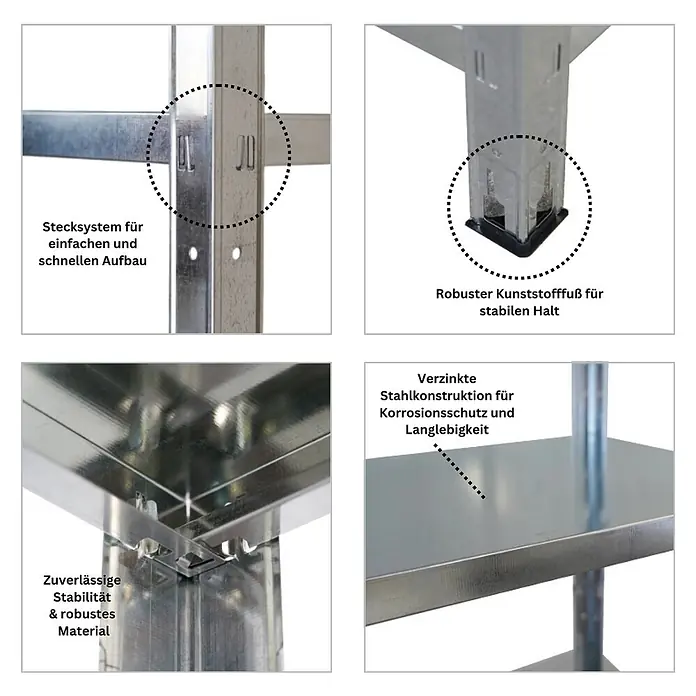 Stecksystem für einfachen und schnellen Aufbau

Robuster Kunststofffuß für stabilen Halt

Zuverlässige Stabilität & robustes Material

Verzinkte Stahlkonstruktion für Korrosionsschutz und Langlebigkeit