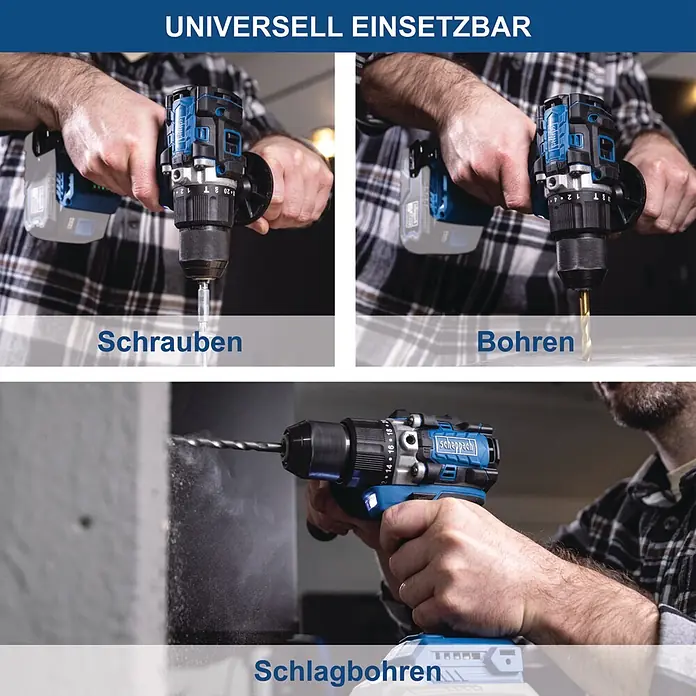 UNIVERSELL EINSETZBAR

Schrauben

Bohren

scheppach

Schlagbohren