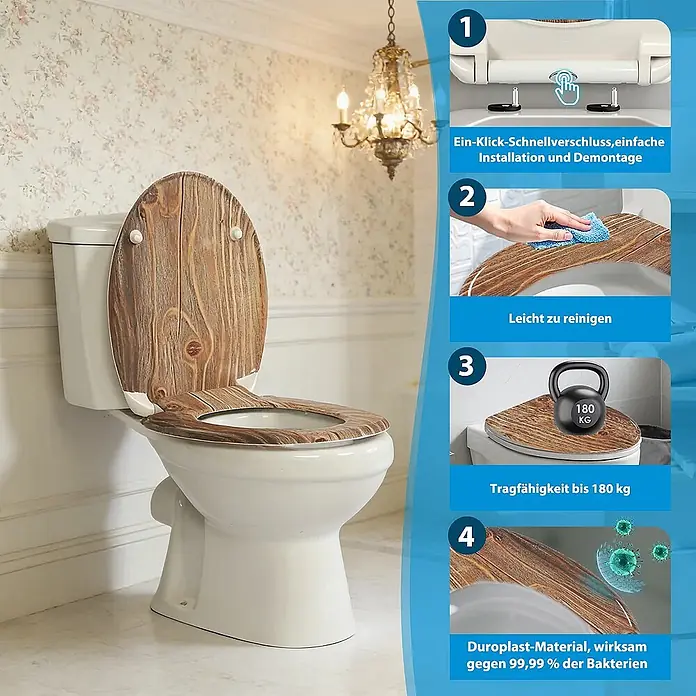 1

Ein-Klick-Schnellverschluss,einfache Installation und Demontage

2

Leicht zu reinigen

3

180 KG

Tragfähigkeit bis 180 kg

4

Duroplast-Material, wirksam gegen 99,99 % der Bakterien