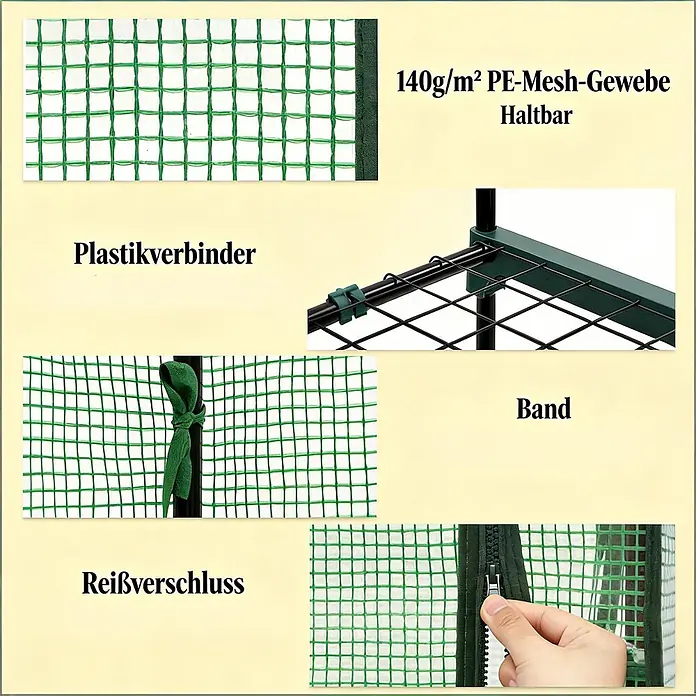 140g/m² PE-Mesh-Gewebe
Haltbar

Plastikverbinder

Band

Reißverschluss