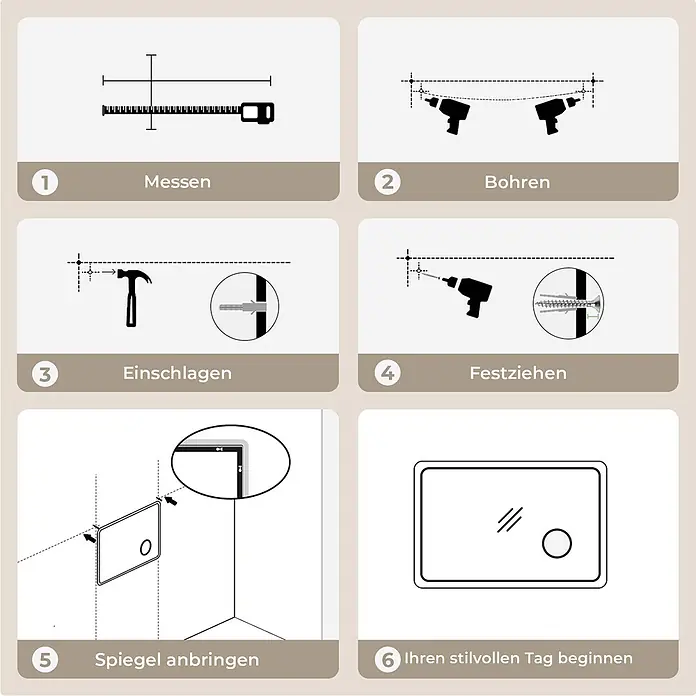 1 Messen

2 Bohren

3 Einschlagen

4 Festziehen

5 Spiegel anbringen

6 Ihren stilvollen Tag beginnen