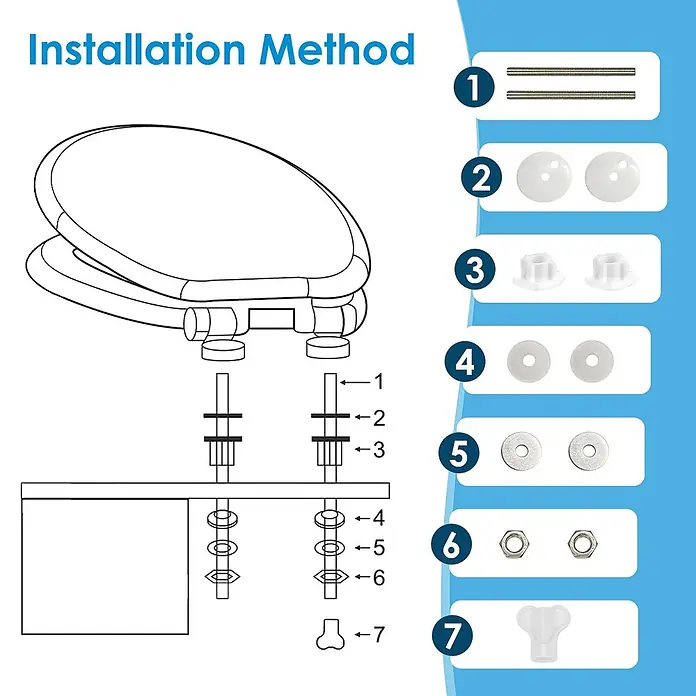 Installation Method

1
2
3
4
5
6
7

1
2
3
4
5
6
7