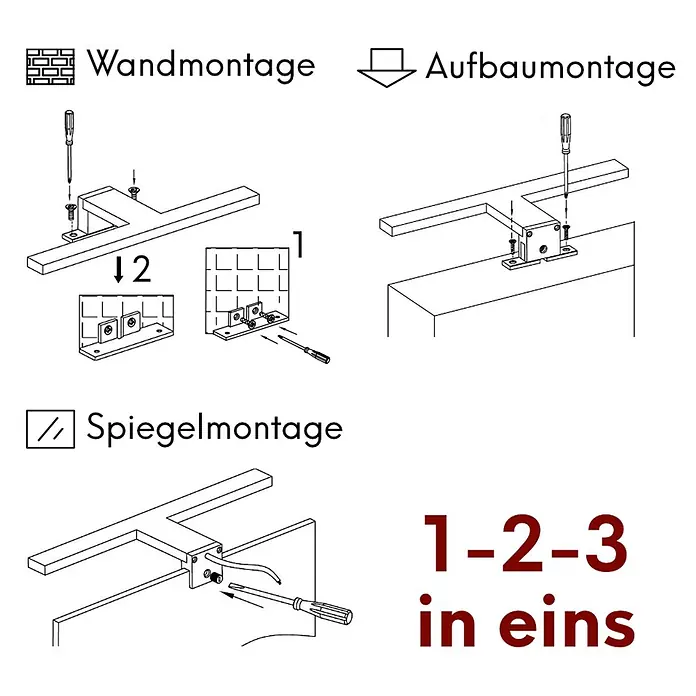 Wandmontage

Aufbaumontage

2

1

Spiegelmontage

1-2-3
in eins