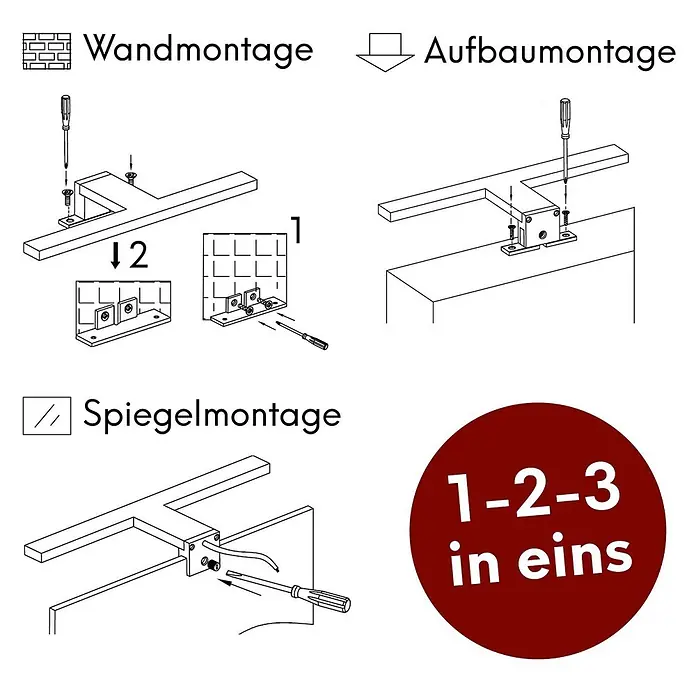 Wandmontage

Aufbaumontage

2

1

Spiegelmontage

1-2-3 in eins