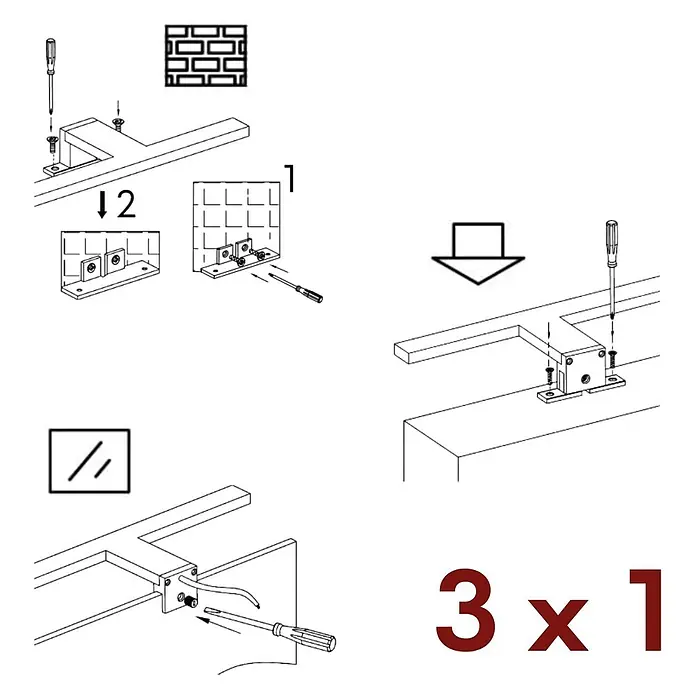 2

1

3 x 1