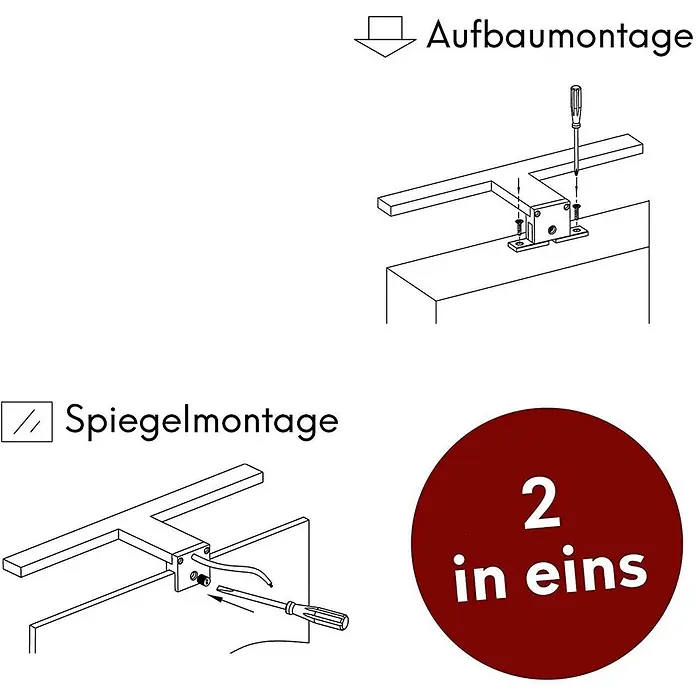 Aufbaumontage

Spiegelmontage

2
in eins