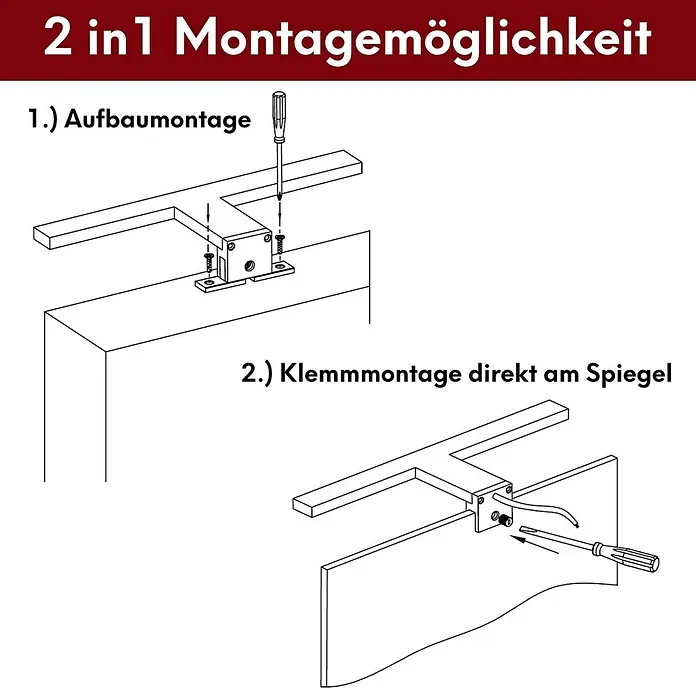 2 in1 Montagemöglichkeit

1.) Aufbaumontage

2.) Klemmmontage direkt am Spiegel