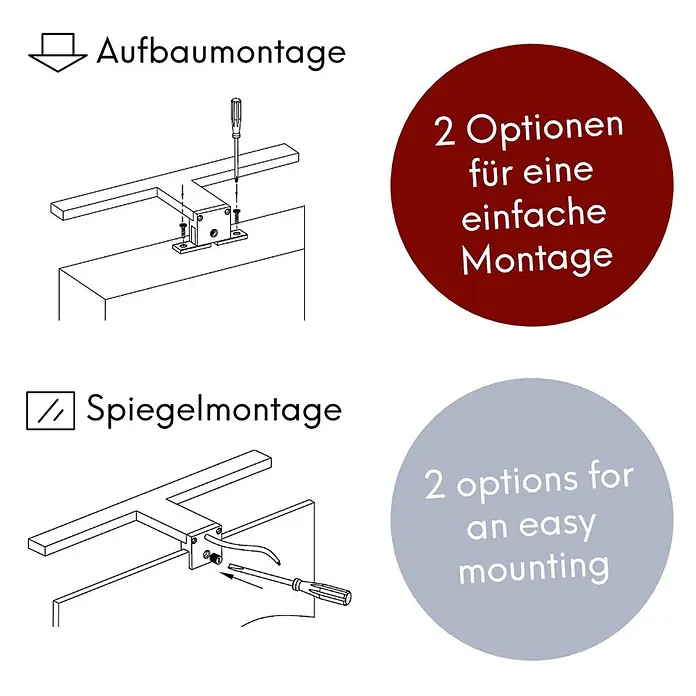 Aufbaumontage

2 Optionen für eine einfache Montage

Spiegelmontage

2 options for an easy mounting