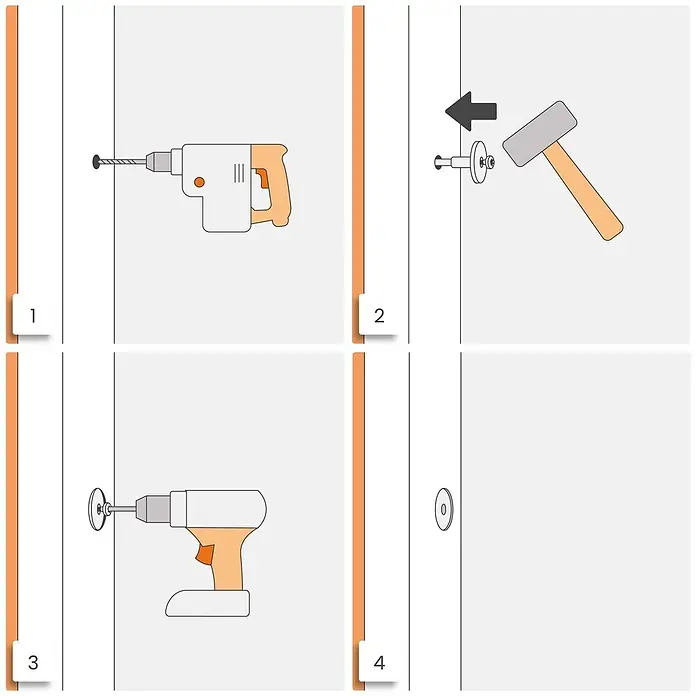 1

2

3

4