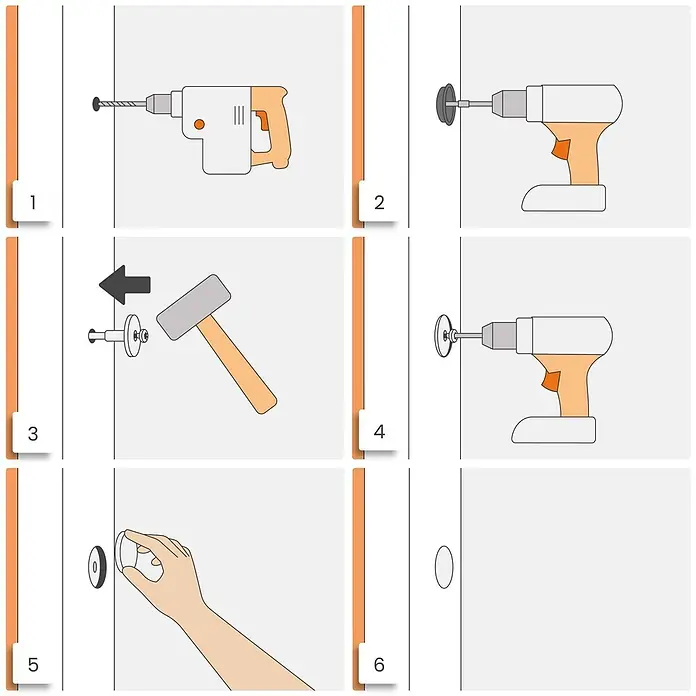 1

2

3

4

5

6