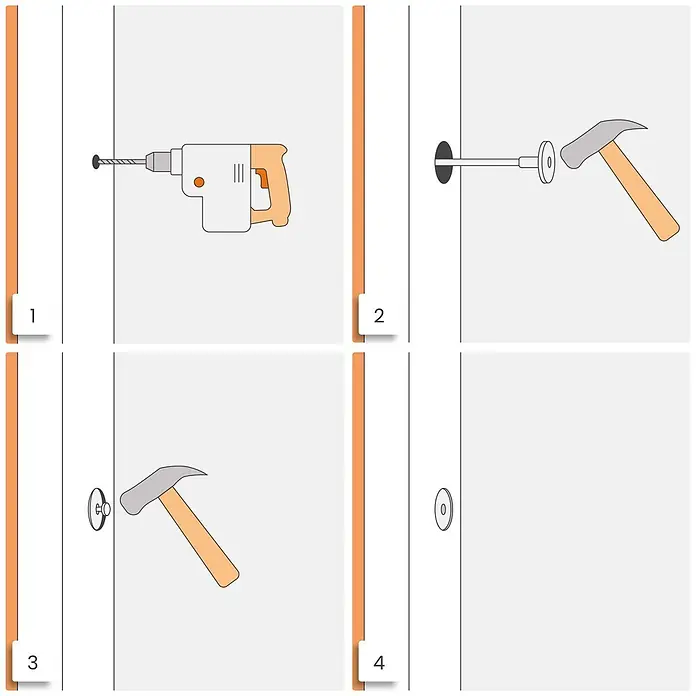 1

2

3

4