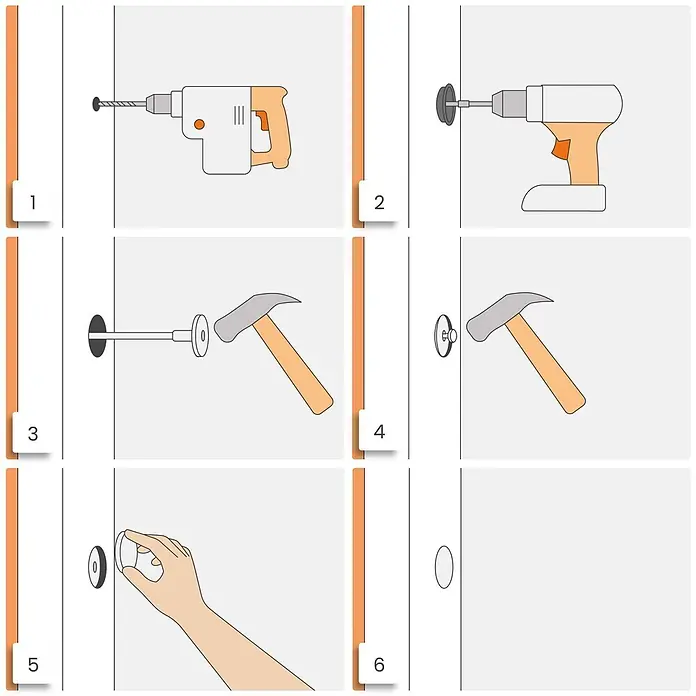 1

2

3

4

5

6