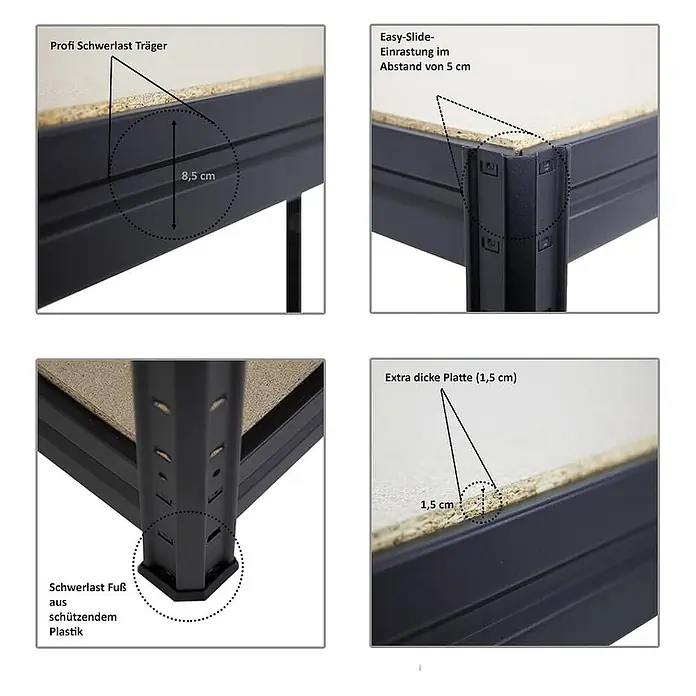 Profi Schwerlast Träger

8,5 cm

Easy-Slide-Einrastung im Abstand von 5 cm

Schwerlast Fuß aus schützendem Plastik

Extra dicke Platte (1,5 cm)

1,5 cm