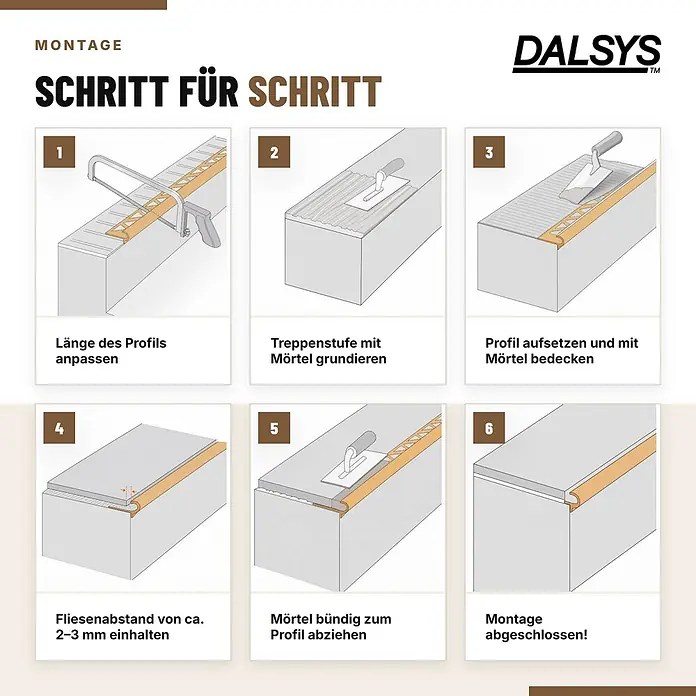 MONTAGE

DALSYS™

SCHRITT FÜR SCHRITT

1

Länge des Profils anpassen

2

Treppenstufe mit Mörtel grundieren

3

Profil aufsetzen und mit Mörtel bedecken

4

Fliesenabstand von ca. 2–3 mm einhalten

5

Mörtel bündig zum Profil abziehen

6

Montage abgeschlossen!