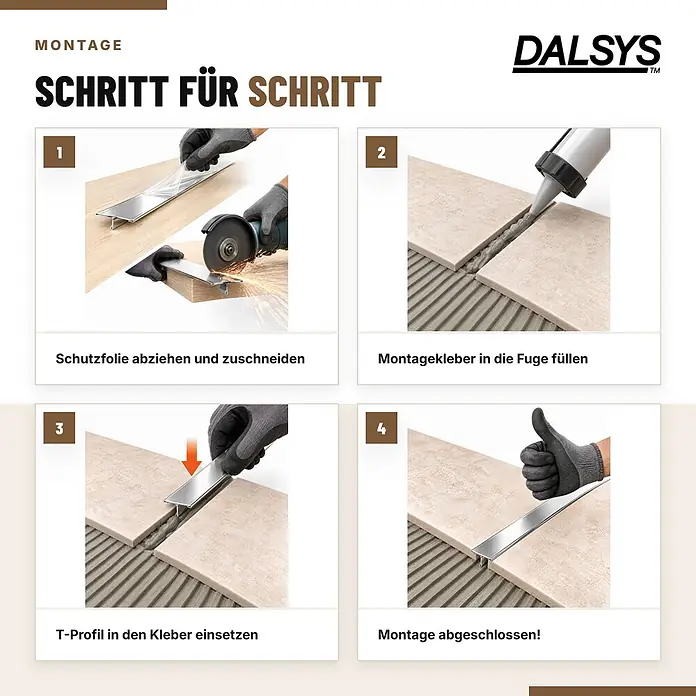 MONTAGE

DALSYS™

SCHRITT FÜR SCHRITT

1

Schutzfolie abziehen und zuschneiden

2

Montagekleber in die Fuge füllen

3

T-Profil in den Kleber einsetzen

4

Montage abgeschlossen!