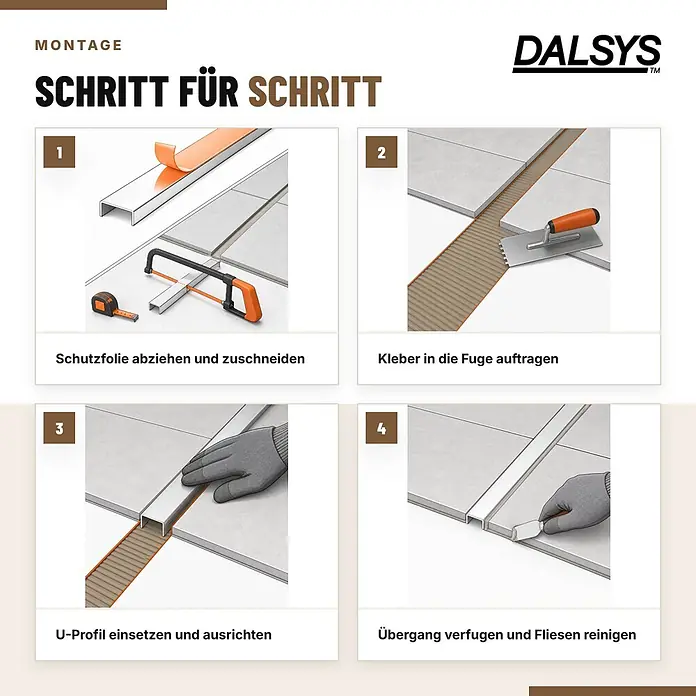 MONTAGE

DALSYS™

SCHRITT FÜR SCHRITT

1

Schutzfolie abziehen und zuschneiden

2

Kleber in die Fuge auftragen

3

U-Profil einsetzen und ausrichten

4

Übergang verfugen und Fliesen reinigen