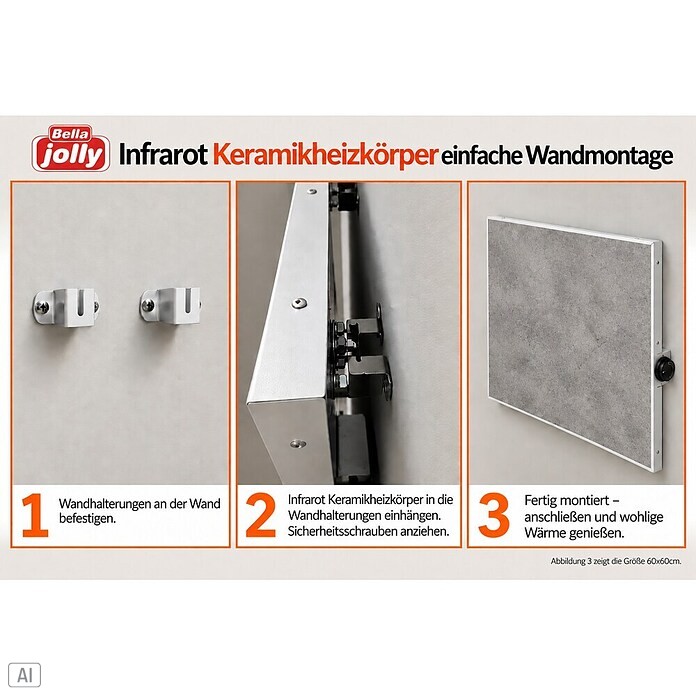 Bella jolly

Infrarot Keramikheizkörper einfache Wandmontage

1 Wandhalterungen an der Wand befestigen.

2 Infrarot Keramikheizkörper in die Wandhalterungen einhängen. Sicherheitsschrauben anziehen.

3 Fertig montiert – anschließen und wohlige Wärme genießen.

Abbildung 3 zeigt die Größe 60x60cm.

AI